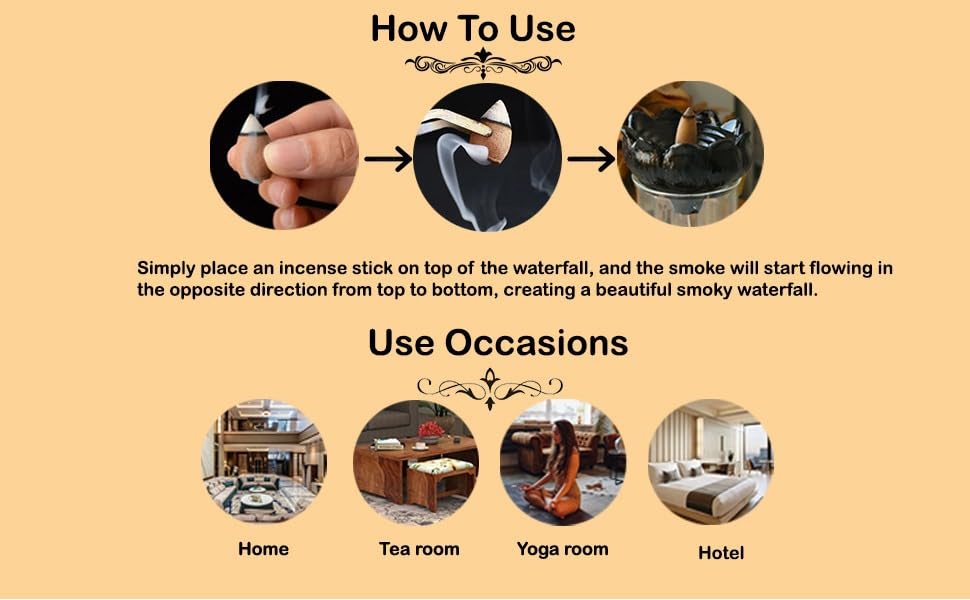 How To Use

Simply place an incense stick on top of the waterfall, and the smoke will start flowing in the opposite direction from top to bottom, creating a beautiful smoky waterfall.

Use Occasions

Home

Tea room

Yoga room

Hotel