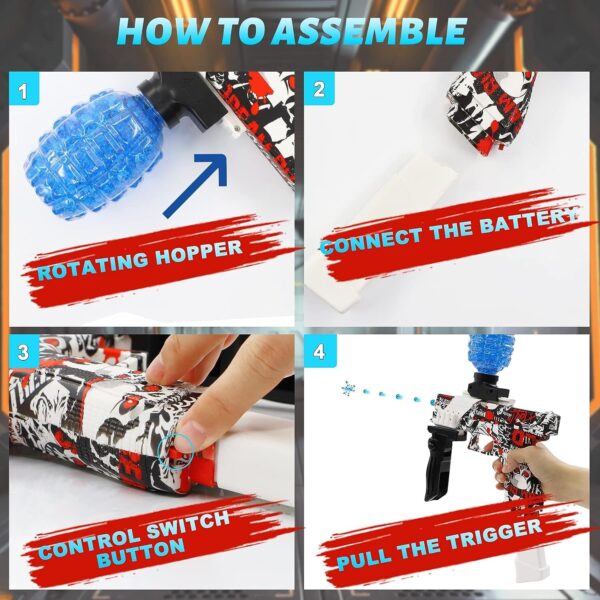 HOW TO ASSEMBLE

1

ROTATING HOPPER

2

CONNECT THE BATTERY

3

CONTROL SWITCH BUTTON

4

PULL THE TRIGGER