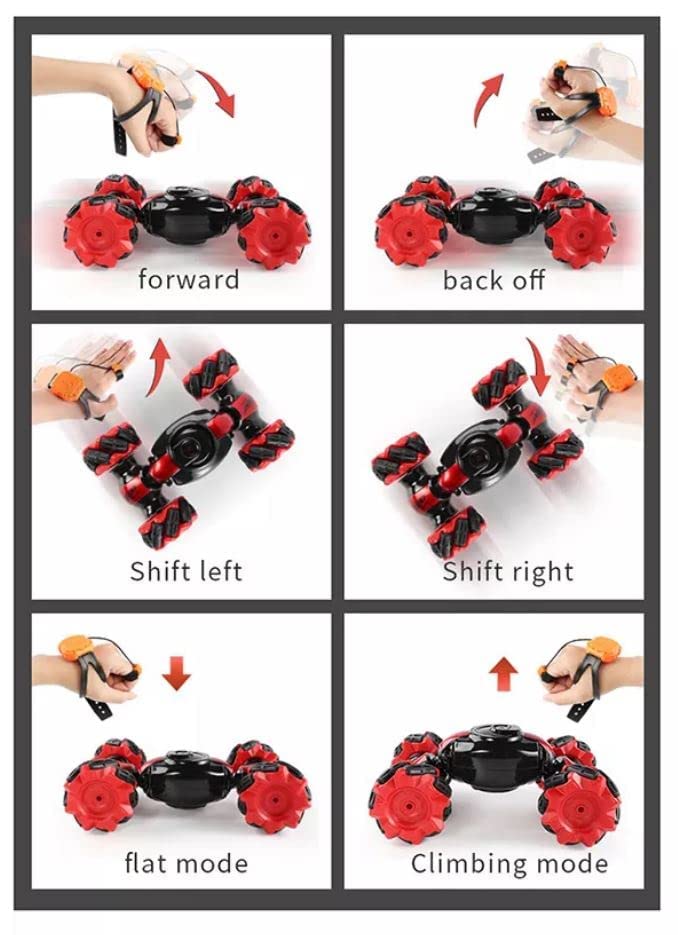 forward

back off

Shift left

Shift right

flat mode

Climbing mode