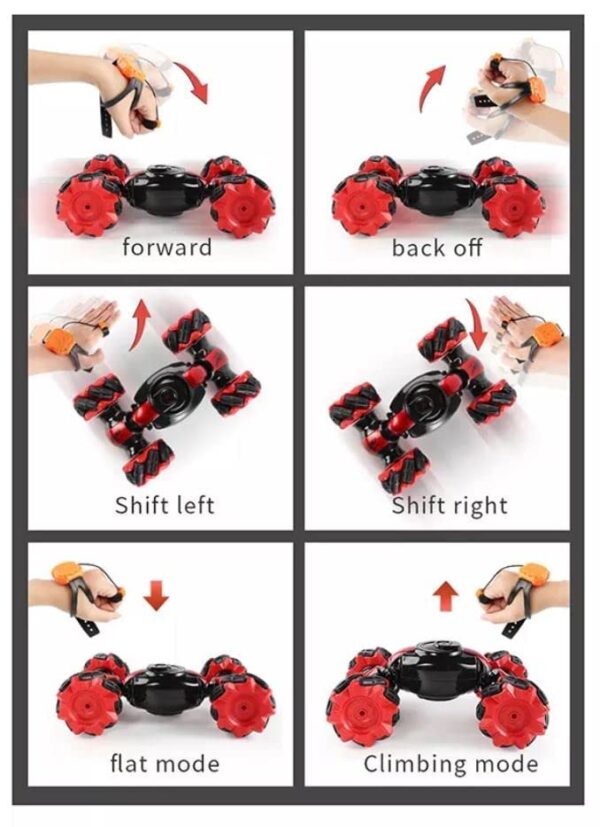 forward

back off

Shift left

Shift right

flat mode

Climbing mode